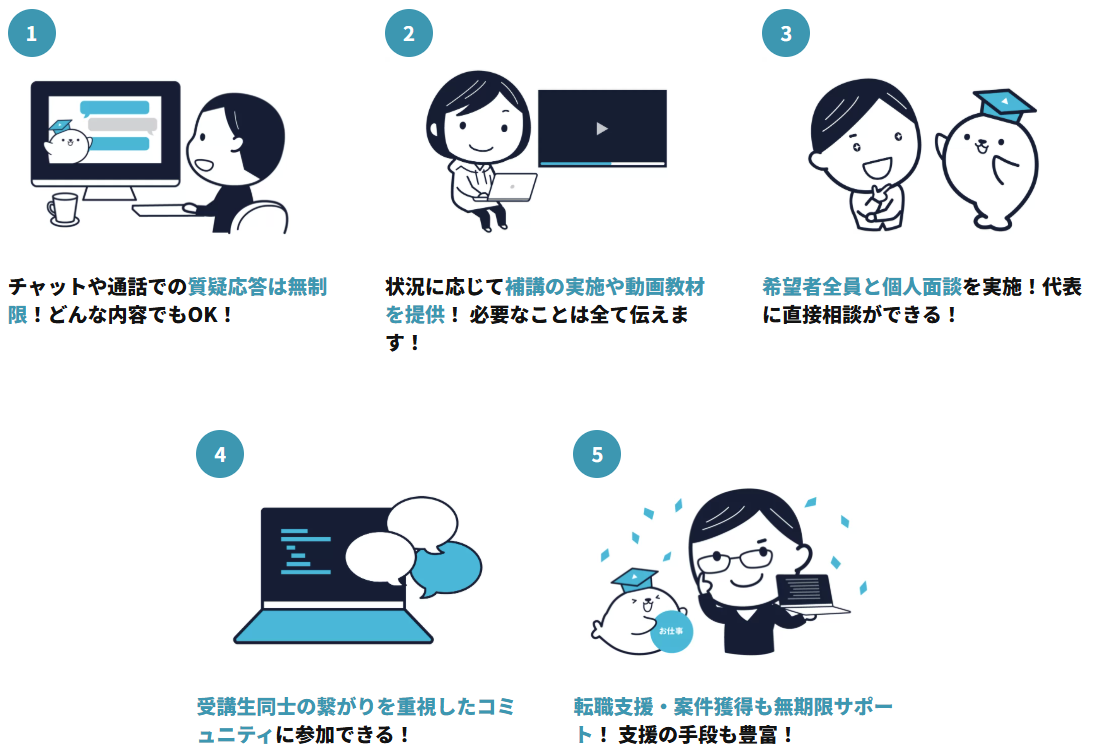 1

チャットや通話での質疑応答は無制限！どんな内容でもOK！

2

状況に応じて補講の実施や動画教材を提供！ 必要なことは全て伝えます！

3

希望者全員と個人面談を実施！代表に直接相談ができる！

4

受講生同士の繋がりを重視したコミュニティに参加できる！

5

お仕事

転職支援・案件獲得も無期限サポート！ 支援の手段も豊富！