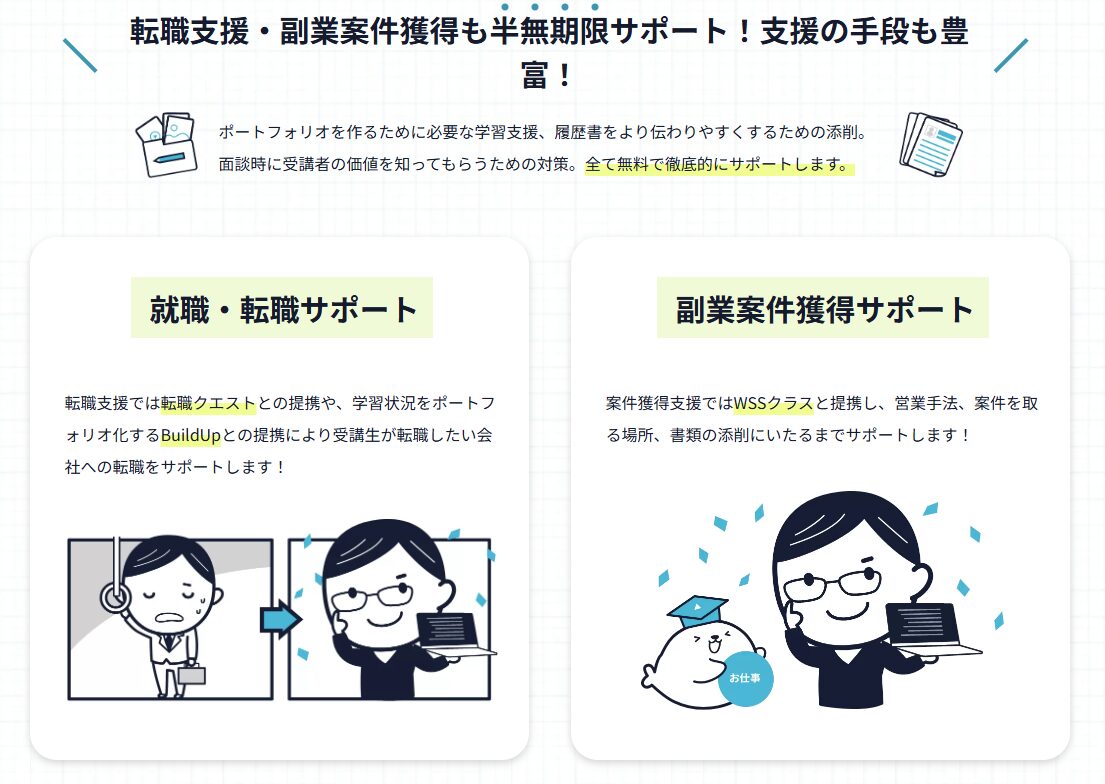 転職支援・副業案件獲得も半無期限サポート！支援の手段も豊富！

ポートフォリオを作るために必要な学習支援、履歴書をより伝わりやすくするための添削。面談時に受講者の価値を知ってもらうための対策。全て無料で徹底的にサポートします。

就職・転職サポート

転職支援では転職クエストとの提携や、学習状況をポートフォリオ化するBuildUpとの提携により受講生が転職したい会社への転職をサポートします！

副業案件獲得サポート

案件獲得支援ではWSSクラスと提携し、営業手法、案件を取る場所、書類の添削にいたるまでサポートします！

お仕事